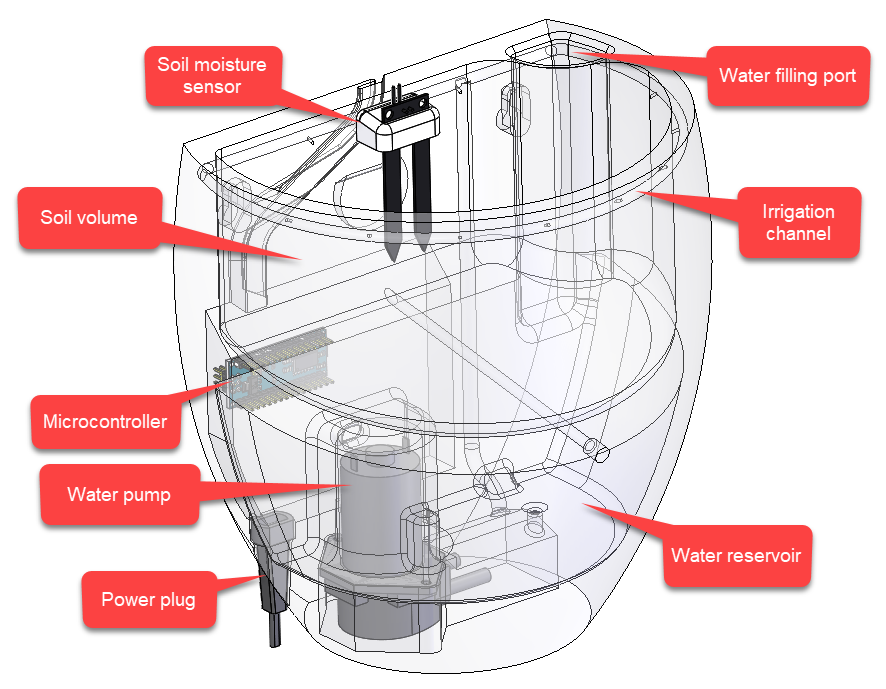 Soil moisture sensor

Water filling port

Soil volume

Irrigation channel

Microcontroller

Water pump

Water reservoir

Power plug